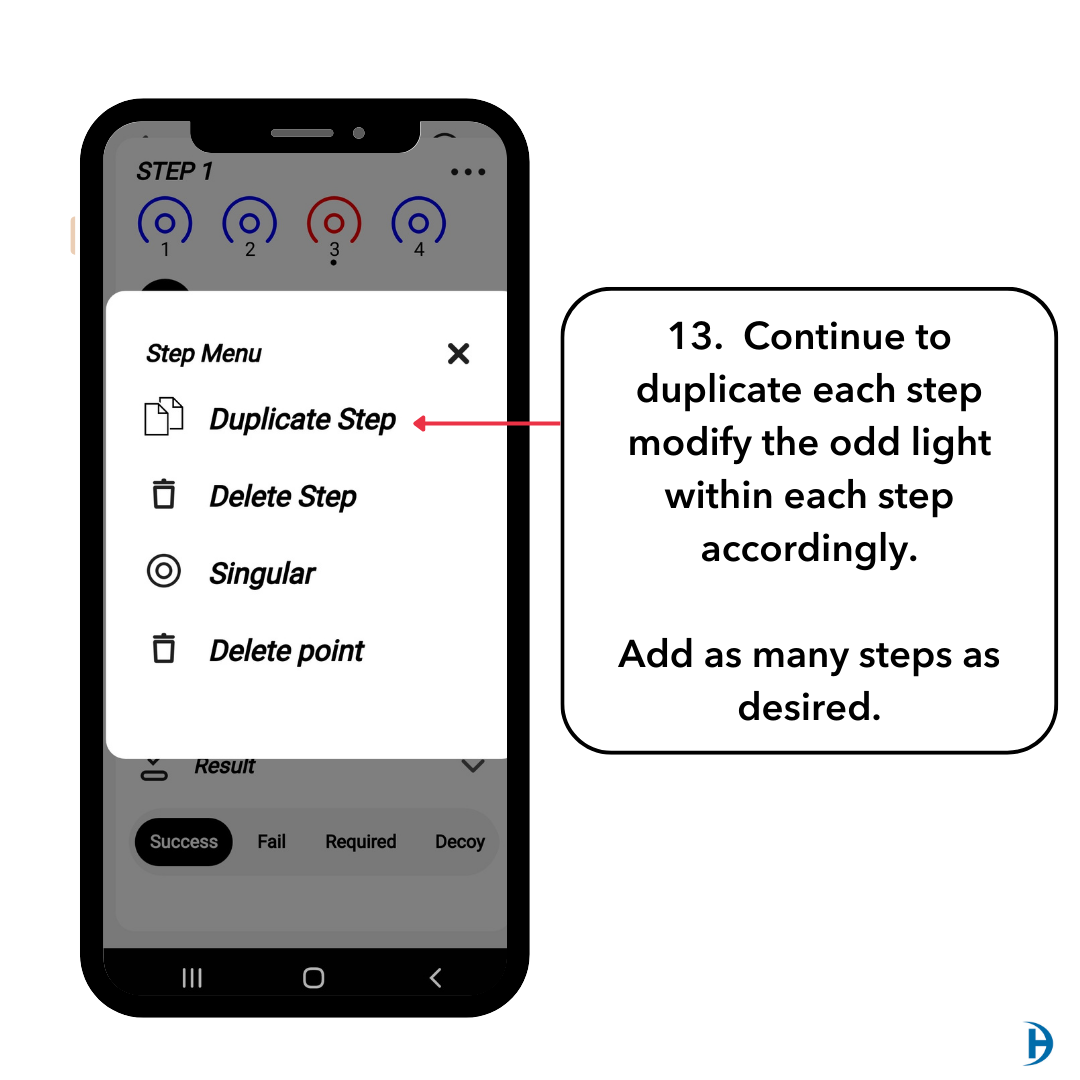 STEP 1

1 2 3 4

Step Menu

Duplicate Step

Delete Step

Singular

Delete point

Result

Success Fail Required Decoy

13. Continue to duplicate each step modify the odd light within each step accordingly.

Add as many steps as desired.