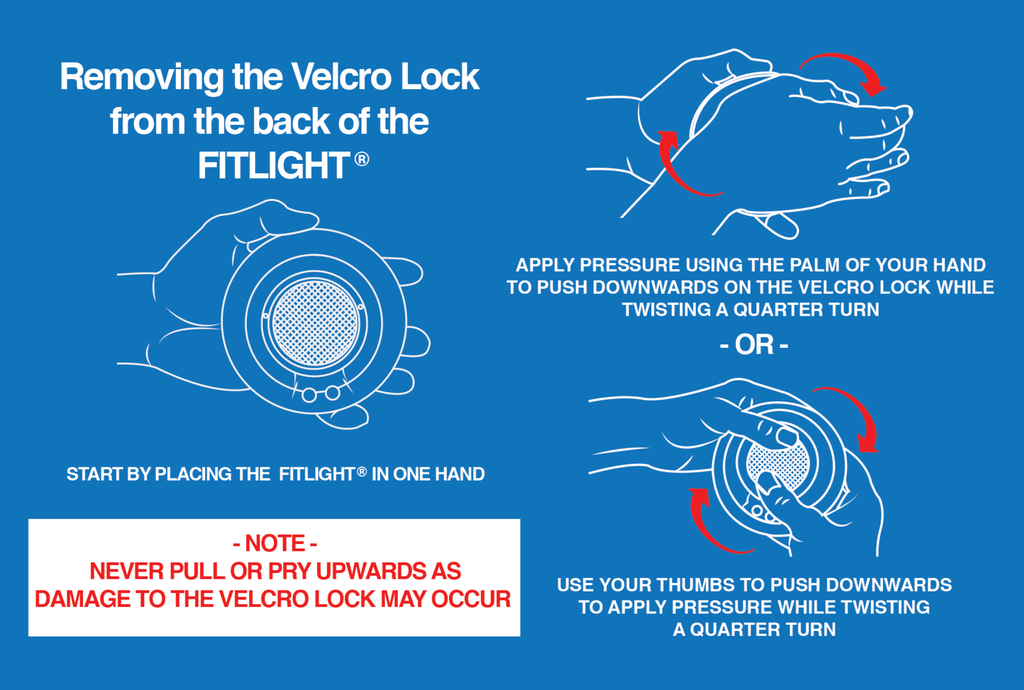 Removing the Velcro Lock from the back of the FITLIGHT®

START BY PLACING THE FITLIGHT® IN ONE HAND

- NOTE -
NEVER PULL OR PRY UPWARDS AS DAMAGE TO THE VELCRO LOCK MAY OCCUR

APPLY PRESSURE USING THE PALM OF YOUR HAND TO PUSH DOWNWARDS ON THE VELCRO LOCK WHILE TWISTING A QUARTER TURN

- OR -

USE YOUR THUMBS TO PUSH DOWNWARDS TO APPLY PRESSURE WHILE TWISTING A QUARTER TURN