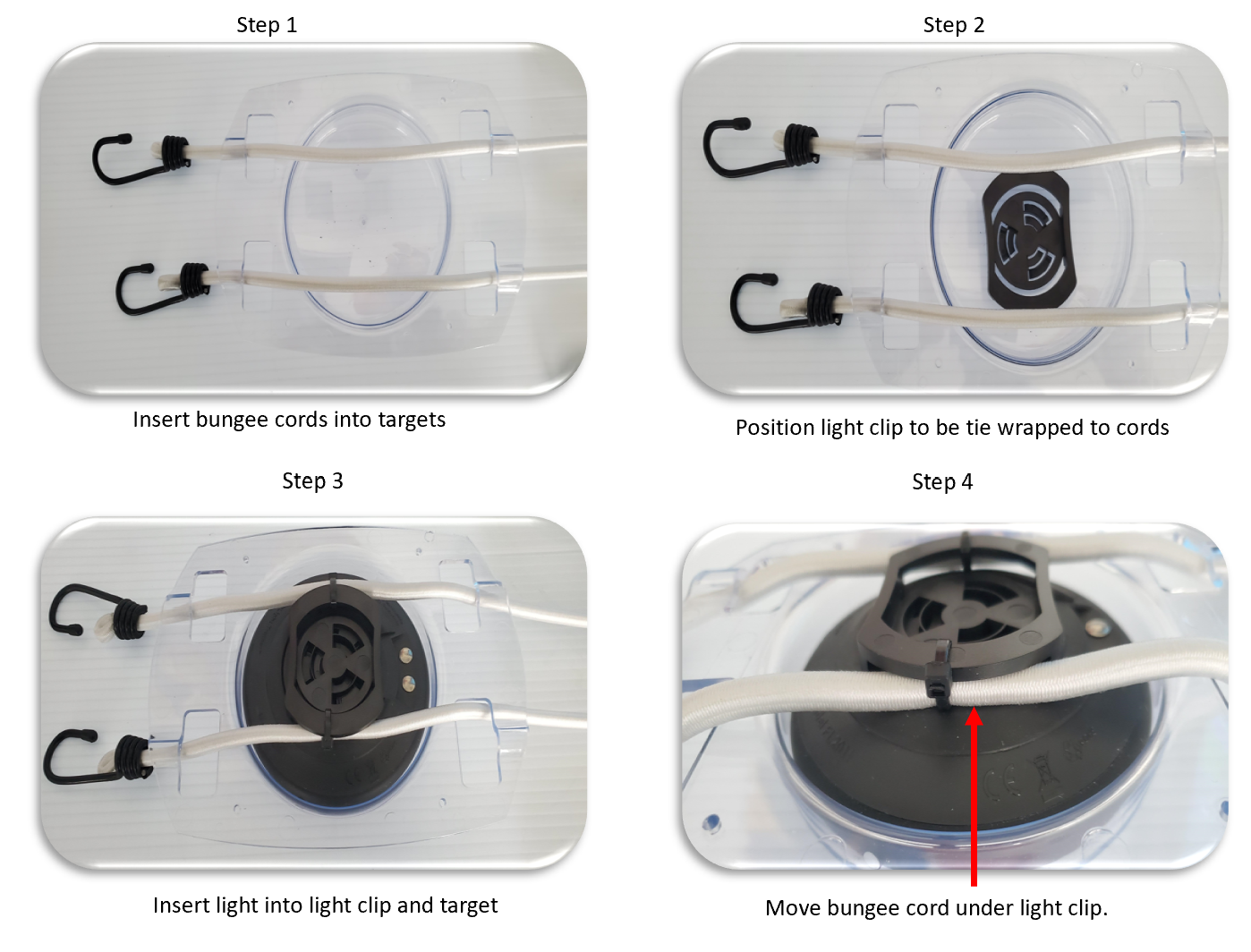 Step 1

Insert bungee cords into targets

Step 2

Position light clip to be tie wrapped to cords

Step 3

Insert light into light clip and target

Step 4

Move bungee cord under light clip.